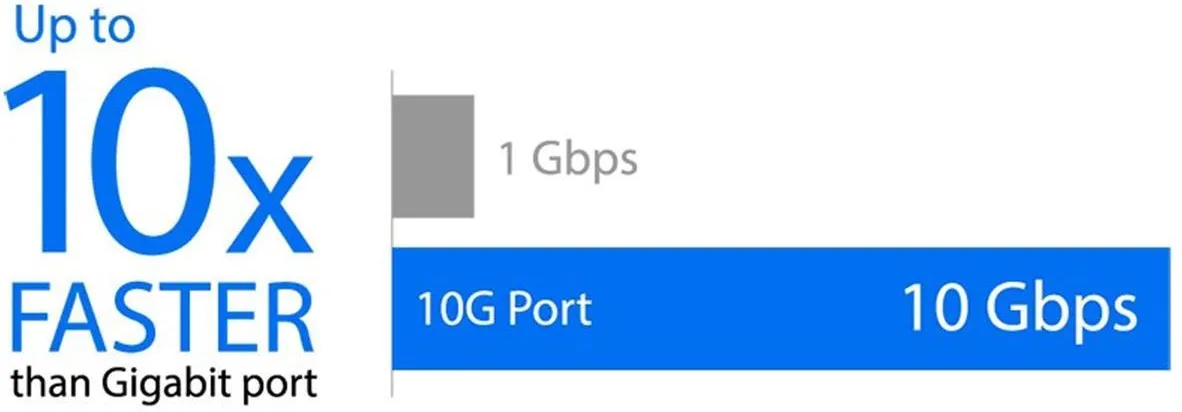 Up to
10x
FASTER
than Gigabit port

1 Gbps

10G Port 10 Gbps